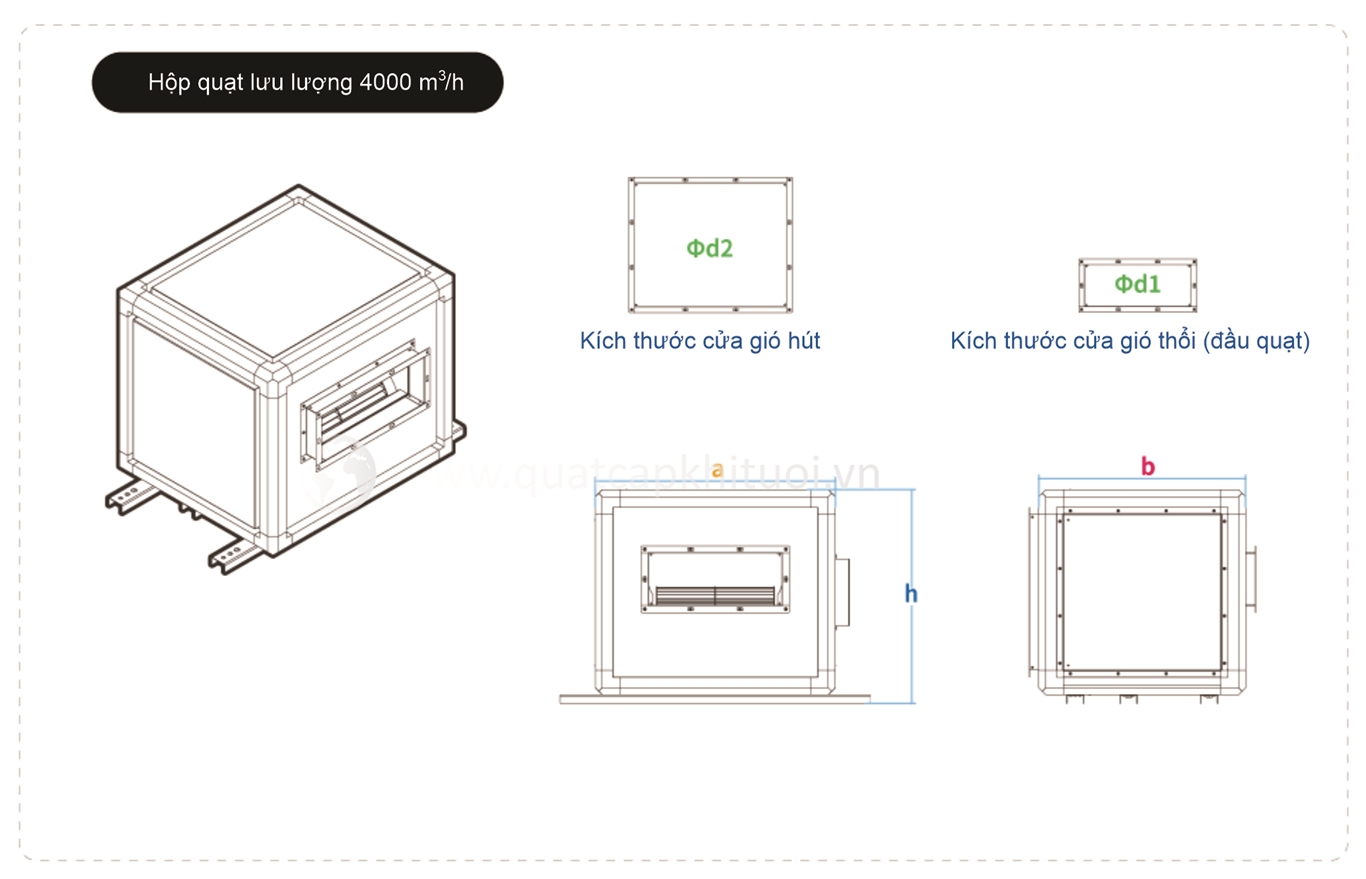 Hộp quạt lưu lượng 4000 $m^3/h$

Φd2

Kích thước cửa gió hút

Φd1

Kích thước cửa gió thổi (đầu quạt)

www.quatcapkhituoi.vn

a

h

b